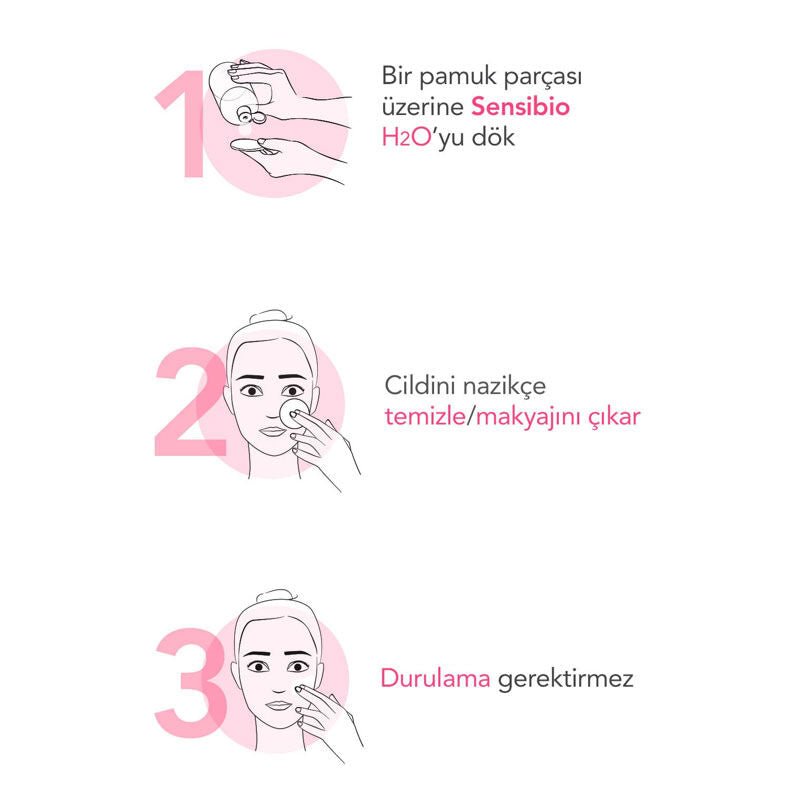 1

Bir pamuk parçası üzerine Sensibio $H_2O$'yu dök

2

Cildini nazikçe temizle/makyajını çıkar

3

Durulama gerektirmez