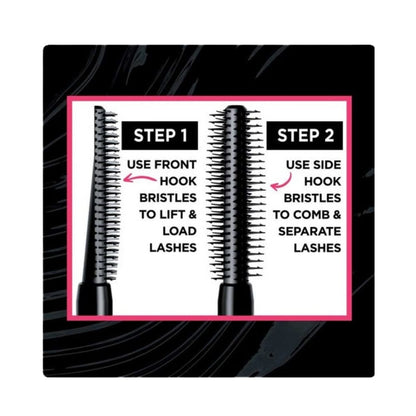 STEP 1

USE FRONT HOOK BRISTLES TO LIFT & LOAD LASHES

STEP 2

USE SIDE HOOK BRISTLES TO COMB & SEPARATE LASHES